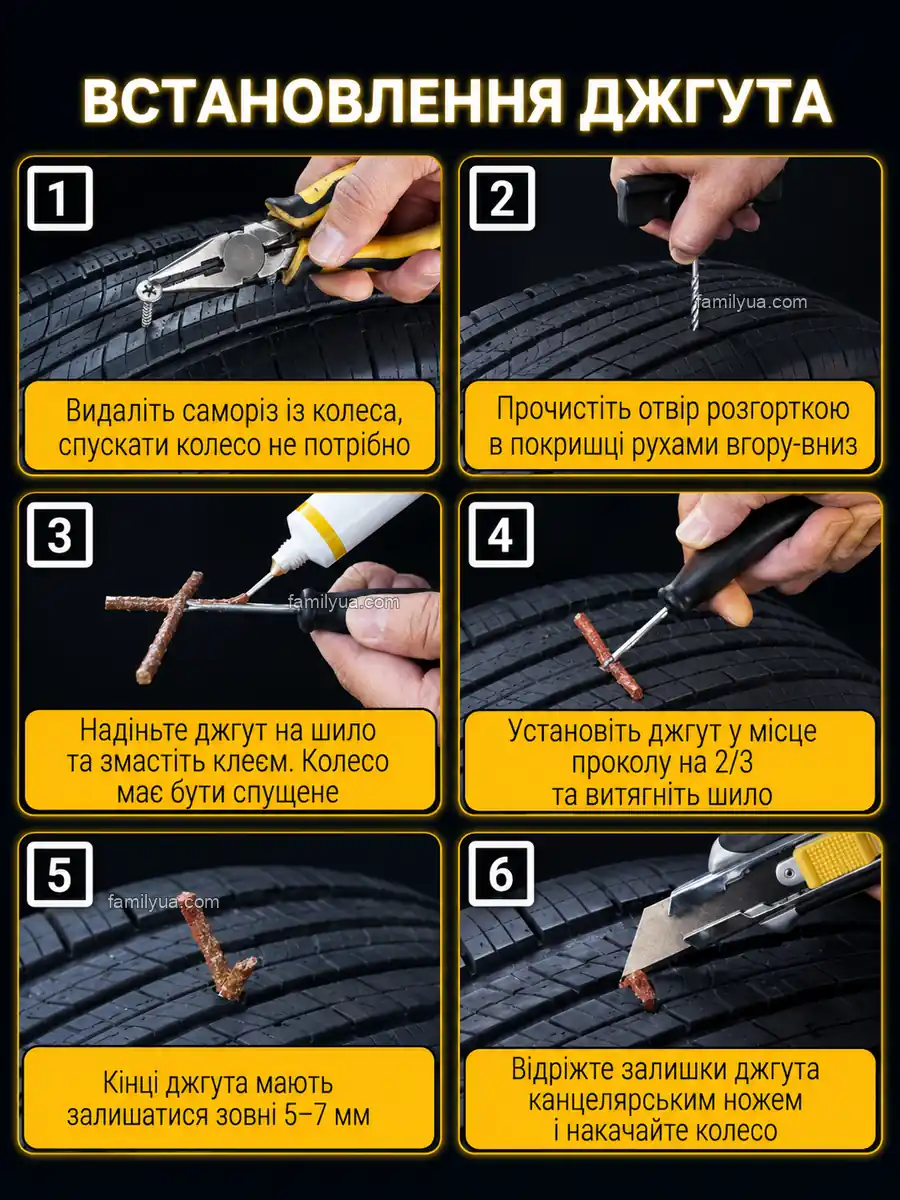 ВСТАНОВЛЕННЯ ДЖГУТА

1

Видаліть саморіз із колеса, спускати колесо не потрібно

2

familyua.com

Прочистіть отвір розгорткою в покришці рухами вгору-вниз

3

familyua.com

Надіньте джгут на шило та змастіть клеєм. Колесо має бути спущене

4

Установіть джгут у місце проколу на 2/3 та витягніть шило

5

familyua.com

Кінці джгута мають залишатися зовні 5–7 мм

6

Відріжте залишки джгута канцелярським ножем і накачайте колесо