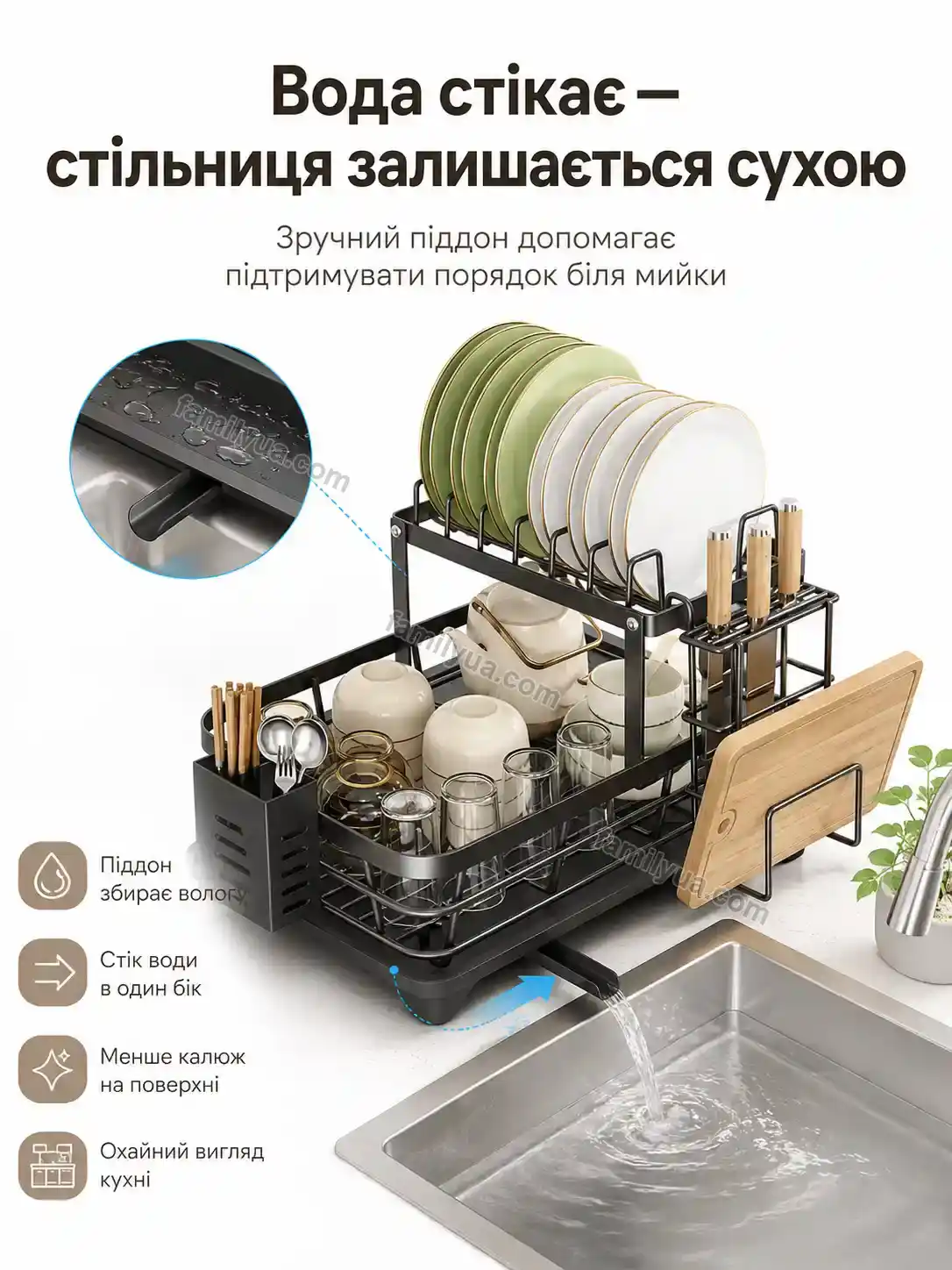 Вода стікає — стільниця залишається сухою

Зручний піддон допомагає підтримувати порядок біля мийки

familyua.com

familyua.com

familyua.com

Піддон збирає вологу

Стік води в один бік

Менше калюж на поверхні

Охайний вигляд кухні