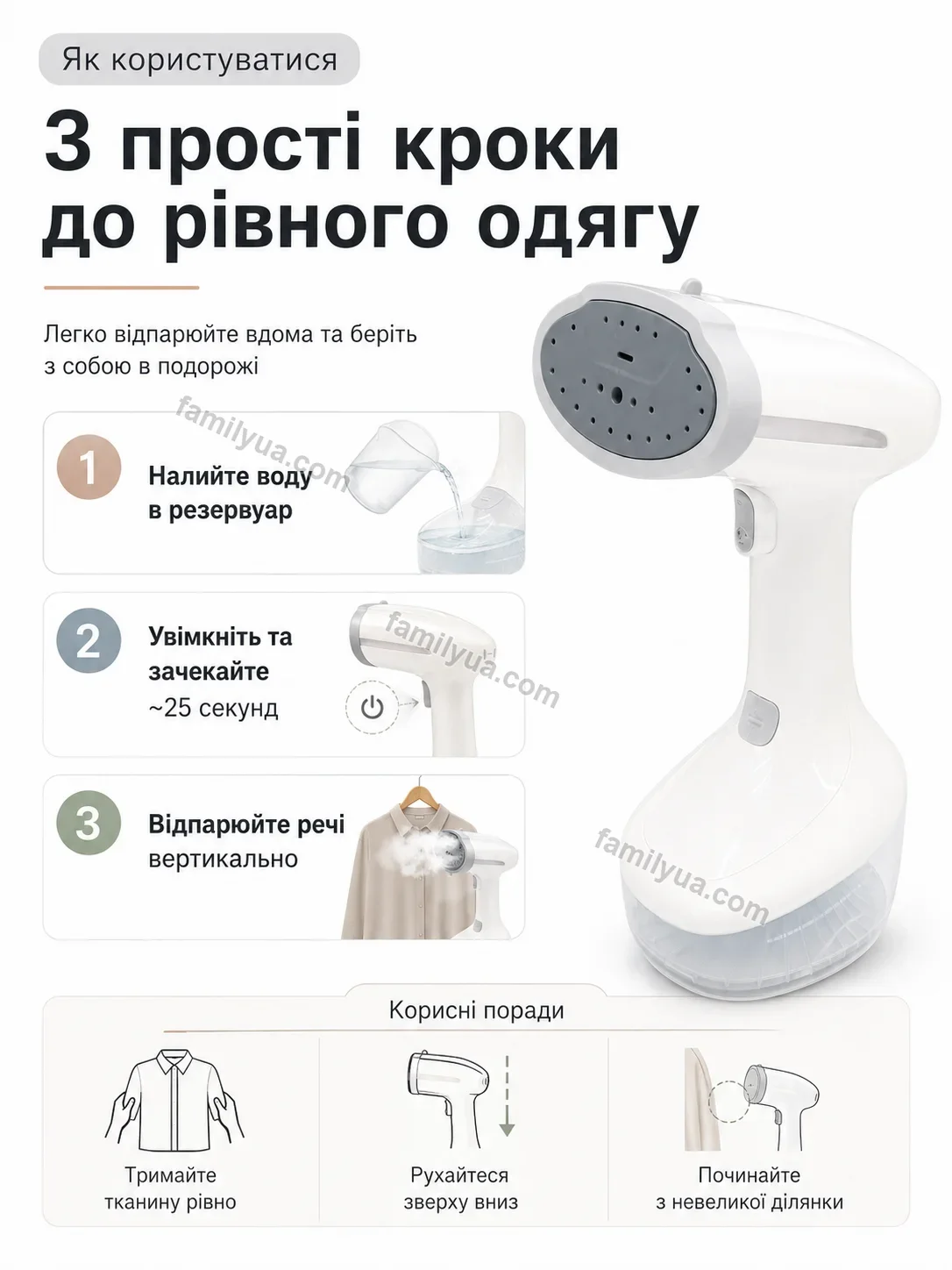 Як користуватися

3 прості кроки до рівного одягу

Легко відпарюйте вдома та беріть з собою в подорожі

familyua.com

1 Налийте воду в резервуар

2 Увімкніть та зачекайте ~25 секунд

familyua.com

3 Відпарюйте речі вертикально

familyua.com

Корисні поради

Тримайте тканину рівно

Рухайтеся зверху вниз

Починайте з невеликої ділянки