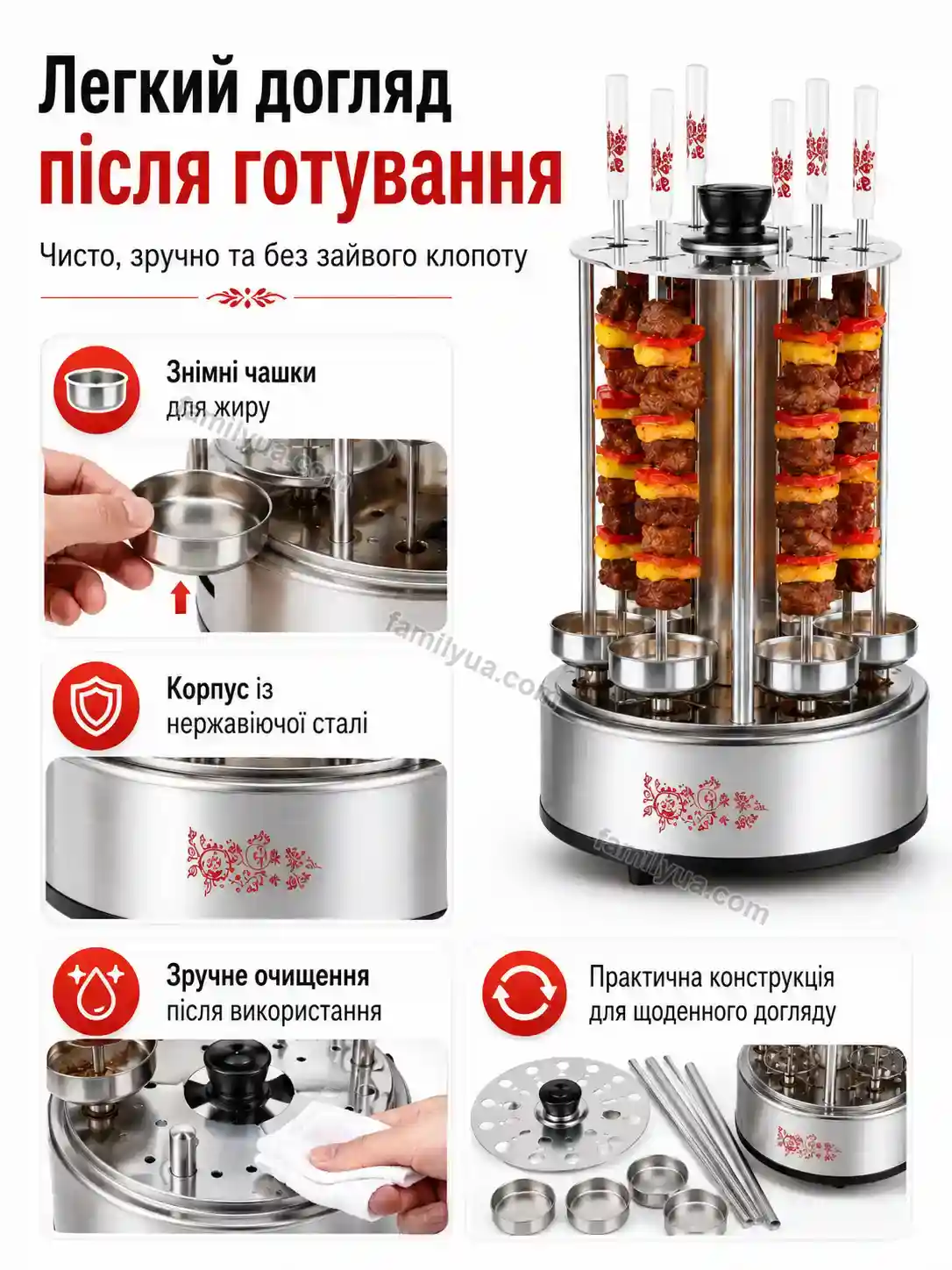 Легкий догляд після готування

Чисто, зручно та без зайвого клопоту

Знімні чашки для жиру

familyua.com

Корпус із нержавіючої сталі

familyua.com

familyua.com

Зручне очищення після використання

Практична конструкція для щоденного догляду